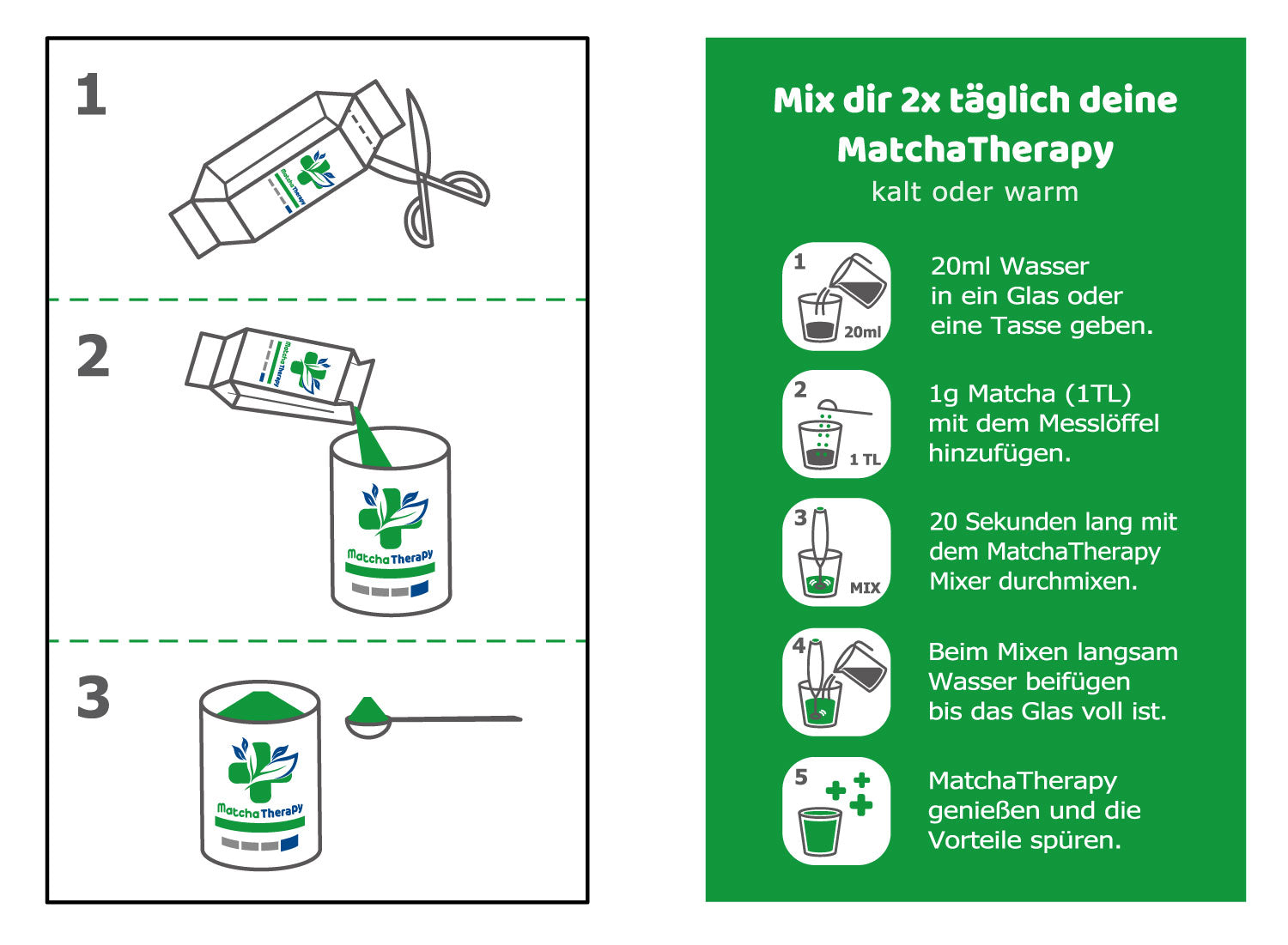 1

MatchaTherapy

2

MatchaTherapy

MatchaTherapy

3

MatchaTherapy

Mix dir 2x täglich deine MatchaTherapy
kalt oder warm

1
20ml

20ml Wasser in ein Glas oder eine Tasse geben.

2
1 TL

1g Matcha (1TL) mit dem Messlöffel hinzufügen.

3
MIX

20 Sekunden lang mit dem MatchaTherapy Mixer durchmixen.

4

Beim Mixen langsam Wasser beifügen bis das Glas voll ist.

5

MatchaTherapy genießen und die Vorteile spüren.